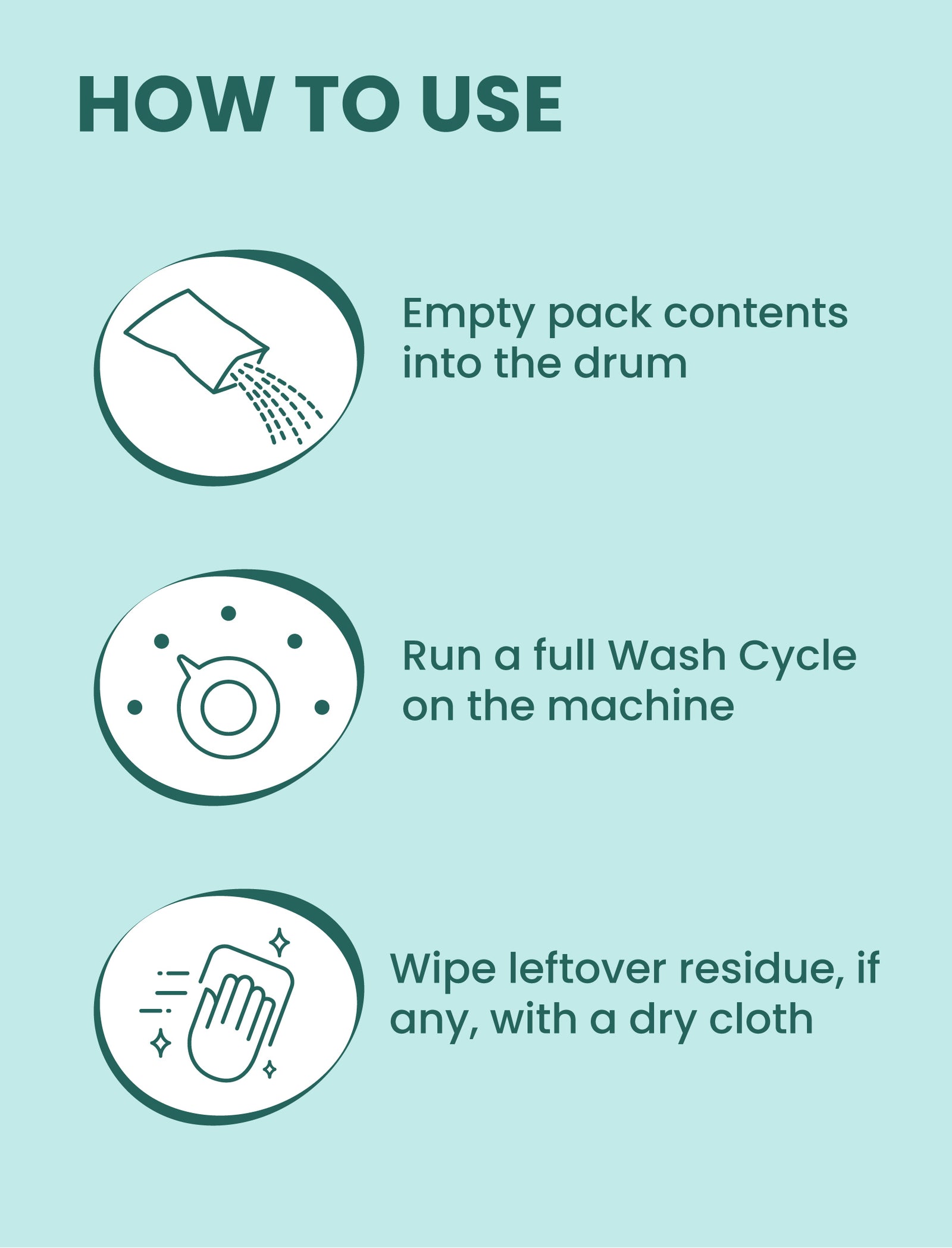 HOW TO USE

Empty pack contents into the drum

Run a full Wash Cycle on the machine

Wipe leftover residue, if any, with a dry cloth