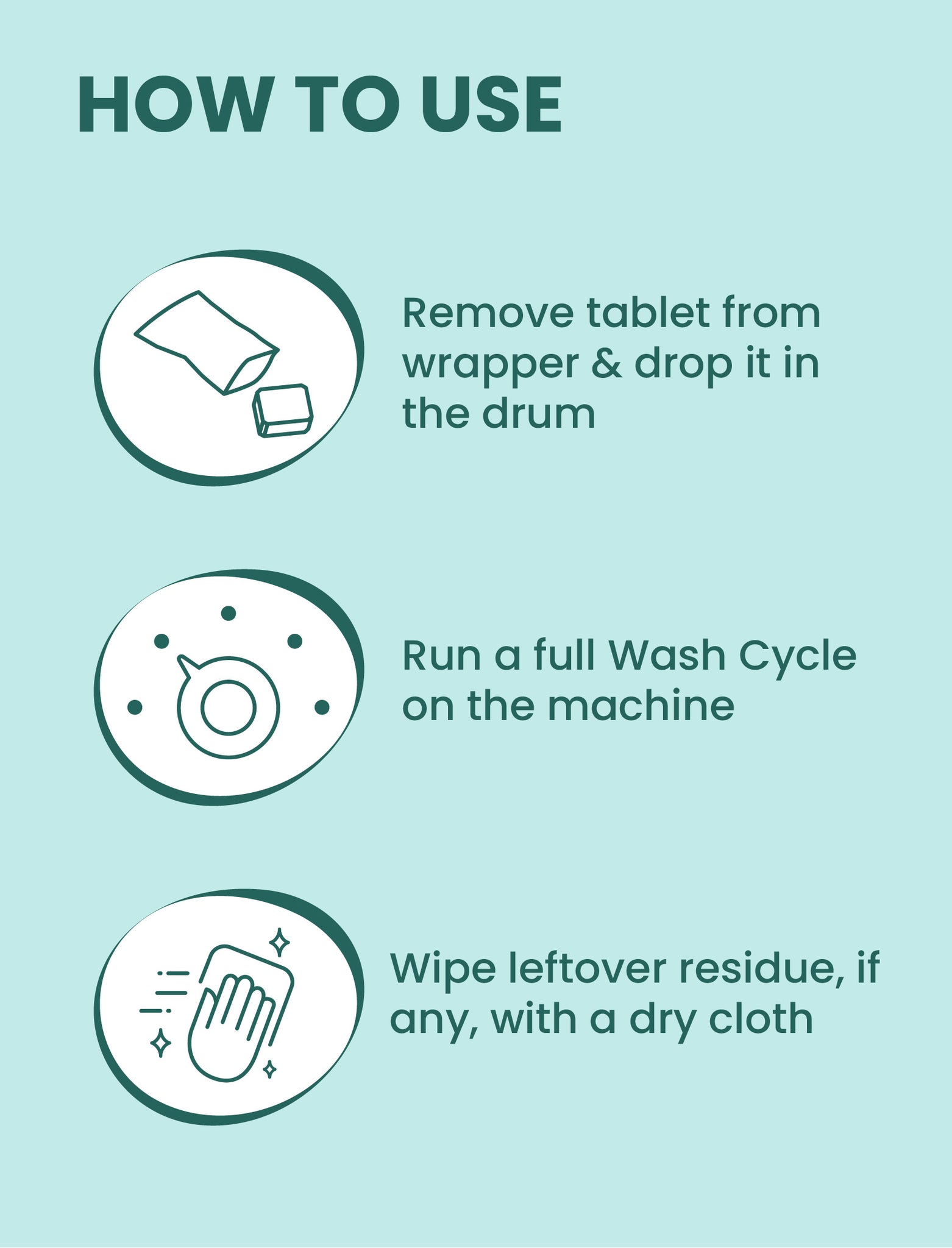 HOW TO USE

Remove tablet from wrapper & drop it in the drum

Run a full Wash Cycle on the machine

Wipe leftover residue, if any, with a dry cloth